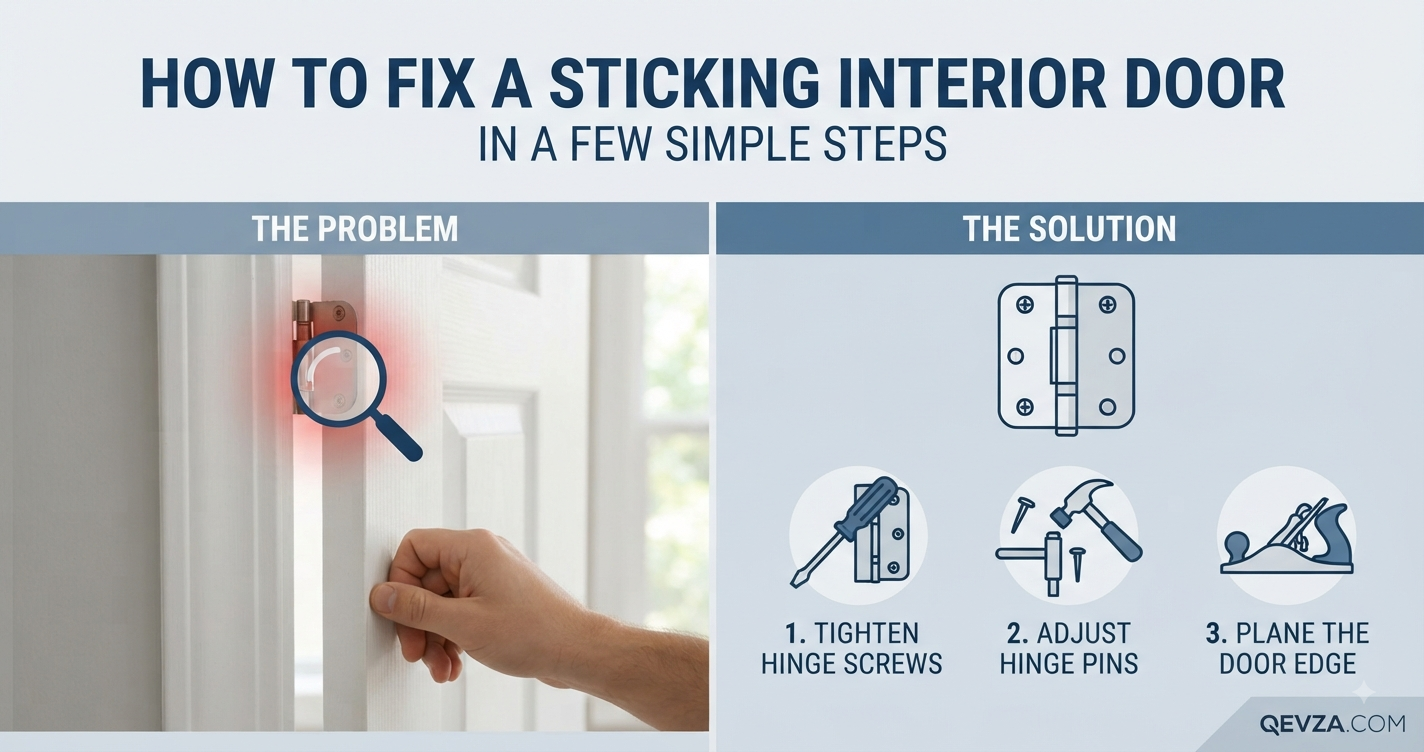 HOW TO FIX A STICKING INTERIOR DOOR
IN A FEW SIMPLE STEPS

THE PROBLEM

THE SOLUTION

1. TIGHTEN HINGE SCREWS

2. ADJUST HINGE PINS

3. PLANE THE DOOR EDGE

QEVZA.COM